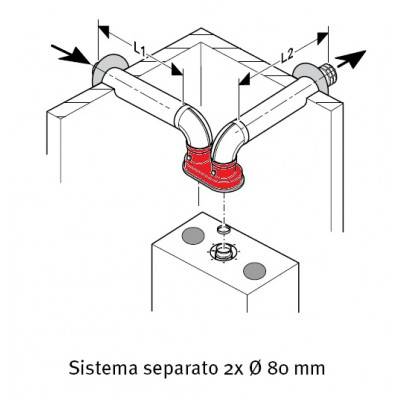 L1
L2

Sistema separato 2x Ø 80 mm