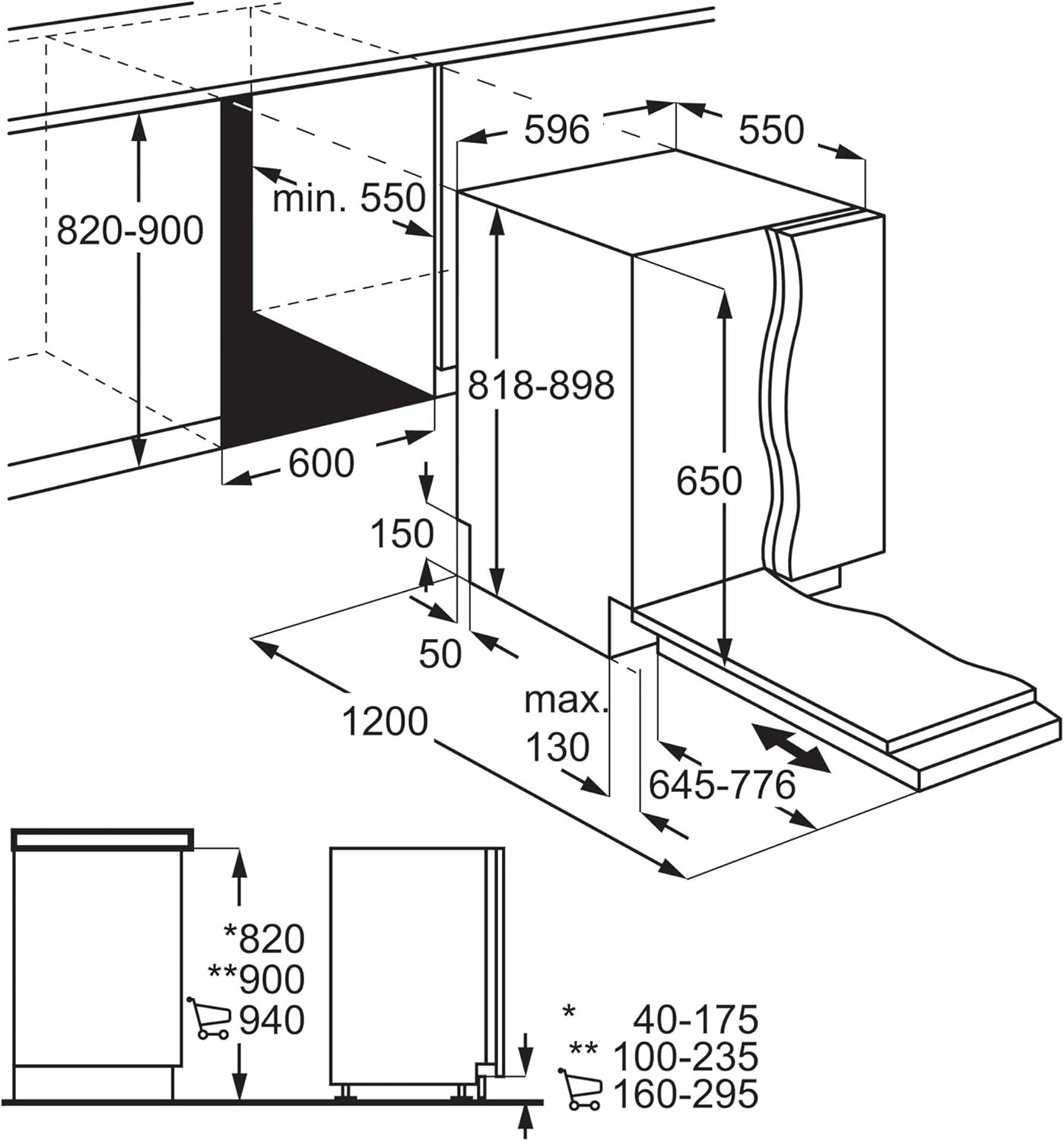 596
550
min. 550
820-900
818-898
600
650
150
50
1200
max.
130
645-776
*820
**900
940
* 40-175
** 100-235
160-295